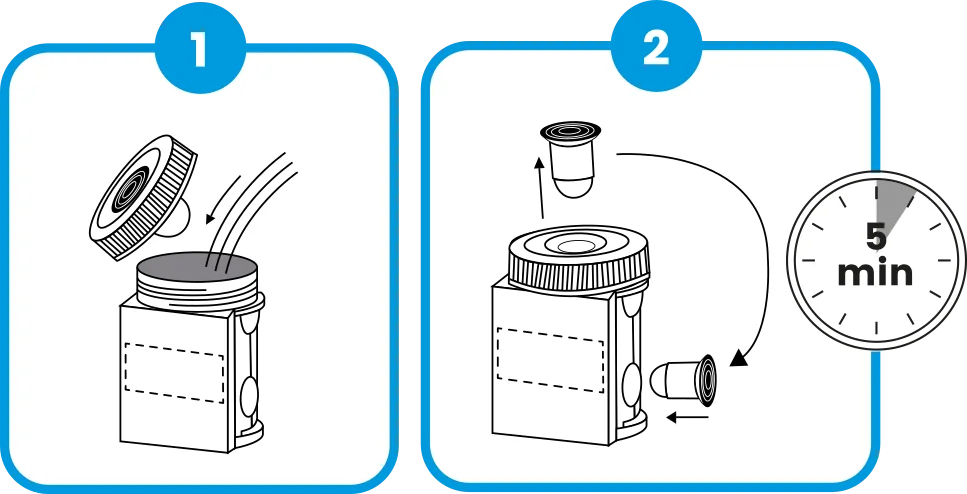 1

2

5
min