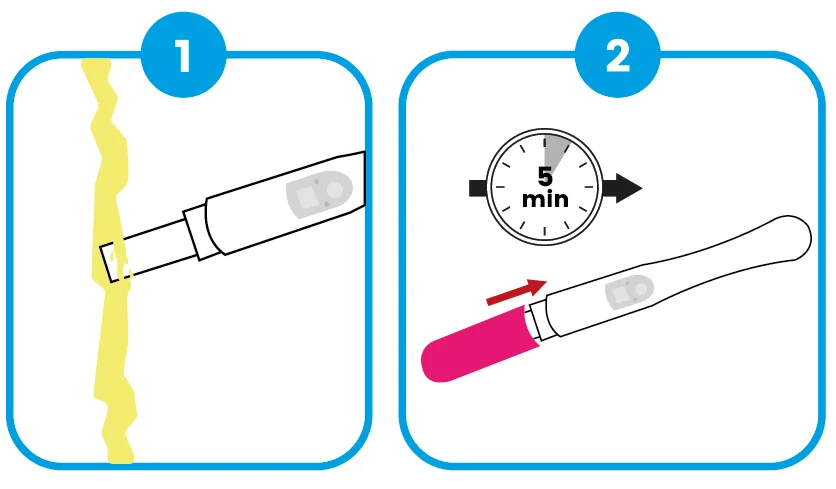 1

2

5 min